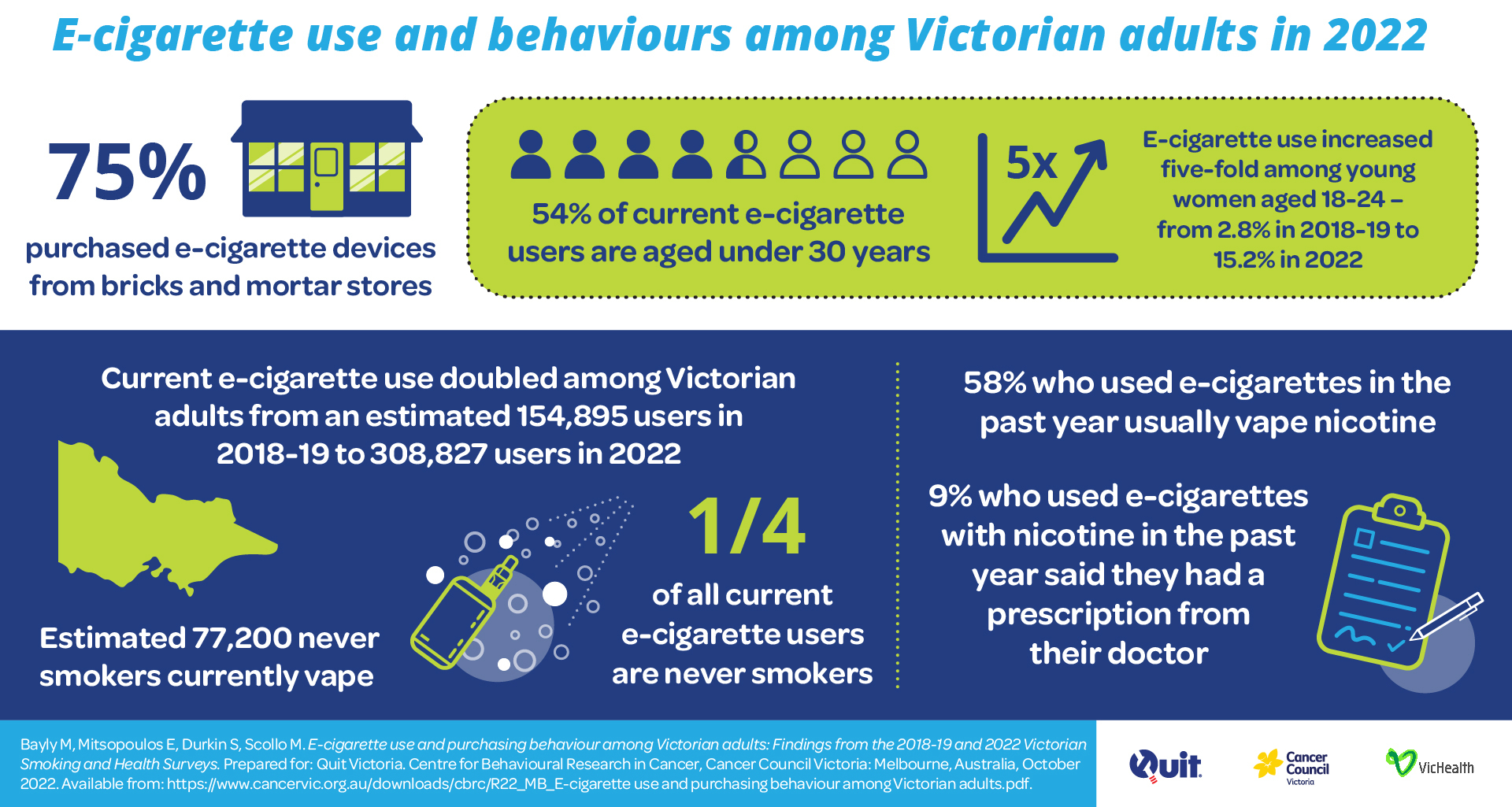 E-cigarette use and behaviours among Victorian adults in 2022

75%

purchased e-cigarette devices from bricks and mortar stores

54% of current e-cigarette users are aged under 30 years

5x

E-cigarette use increased five-fold among young women aged 18-24 – from 2.8% in 2018-19 to 15.2% in 2022

Current e-cigarette use doubled among Victorian adults from an estimated 154,895 users in 2018-19 to 308,827 users in 2022

Estimated 77,200 never smokers currently vape

1/4

of all current e-cigarette users are never smokers

58% who used e-cigarettes in the past year usually vape nicotine

9% who used e-cigarettes with nicotine in the past year said they had a prescription from their doctor

Bayly M, Mitsopoulos E, Durkin S, Scollo M. E-cigarette use and purchasing behaviour among Victorian adults: Findings from the 2018-19 and 2022 Victorian Smoking and Health Surveys. Prepared for: Quit Victoria. Centre for Behavioural Research in Cancer, Cancer Council Victoria: Melbourne, Australia, October 2022. Available from: https://www.cancervic.org.au/downloads/cbrc/R22_MB_E-cigarette use and purchasing behaviour among Victorian adults.pdf.

Quit

Cancer Council Victoria

VicHealth